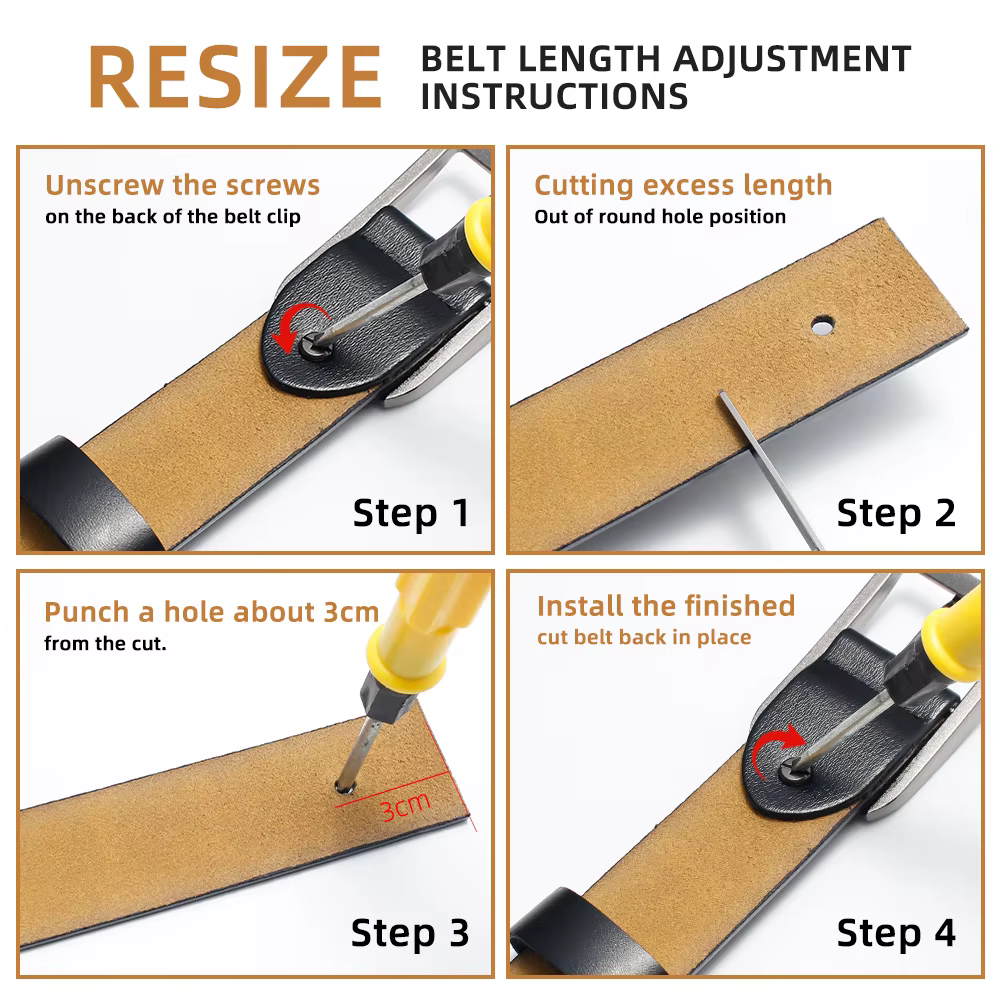 RESIZE BELT LENGTH ADJUSTMENT INSTRUCTIONS

Unscrew the screws
on the back of the belt clip

Step 1

Cutting excess length
Out of round hole position

Step 2

Punch a hole about 3cm
from the cut.

3cm

Step 3

Install the finished
cut belt back in place

Step 4