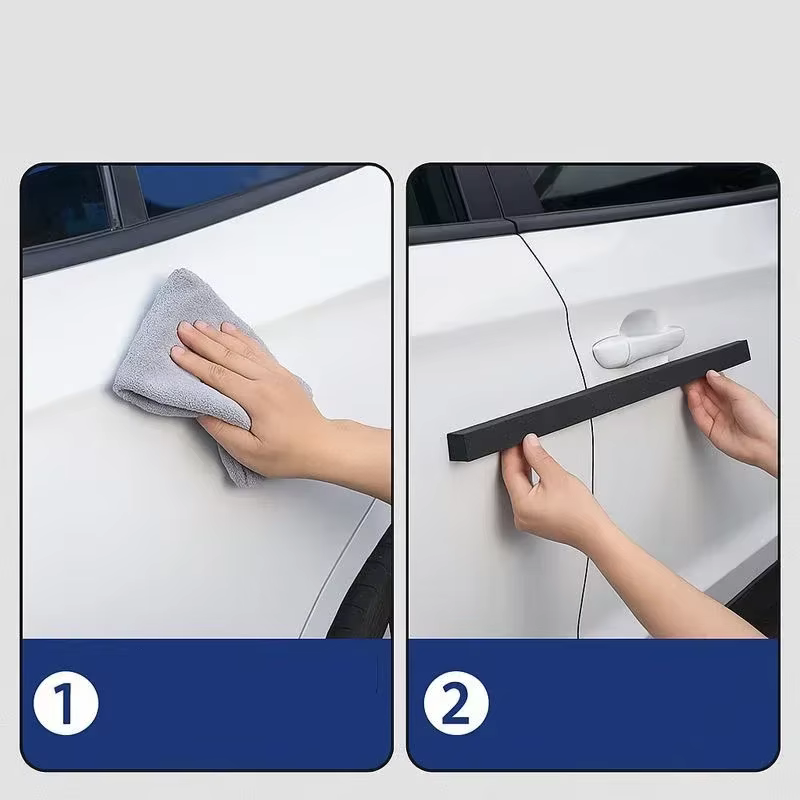 1

2