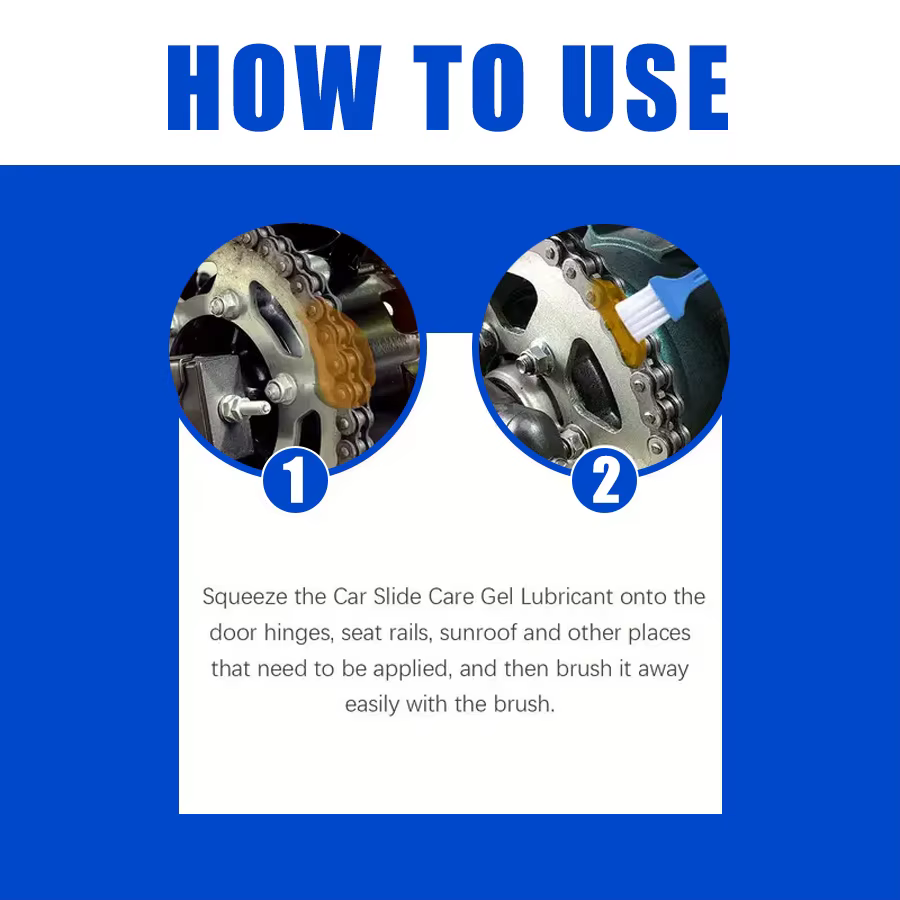 HOW TO USE

1

2

Squeeze the Car Slide Care Gel Lubricant onto the door hinges, seat rails, sunroof and other places that need to be applied, and then brush it away easily with the brush.